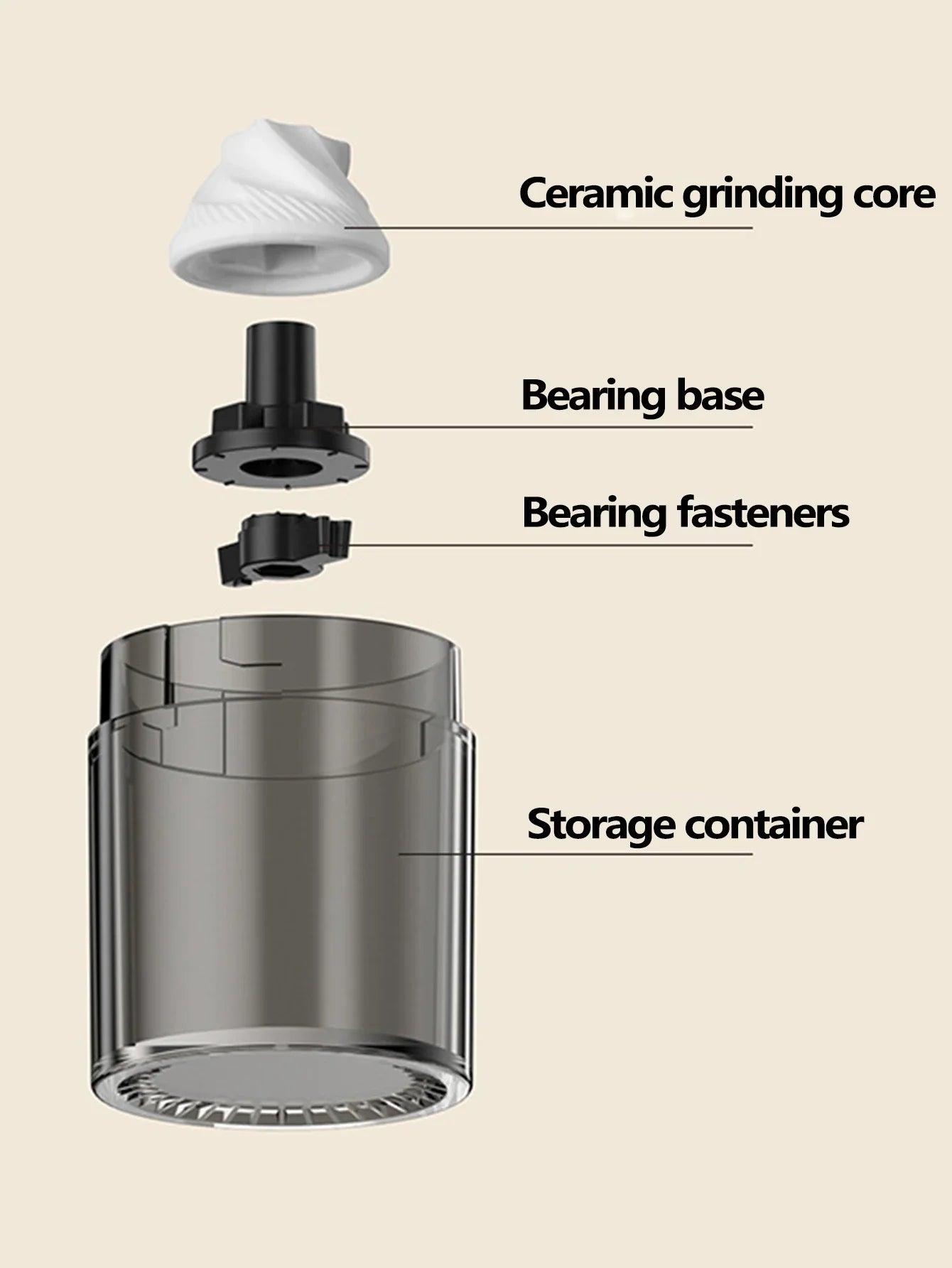 Ceramic grinding core

Bearing base

Bearing fasteners

Storage container